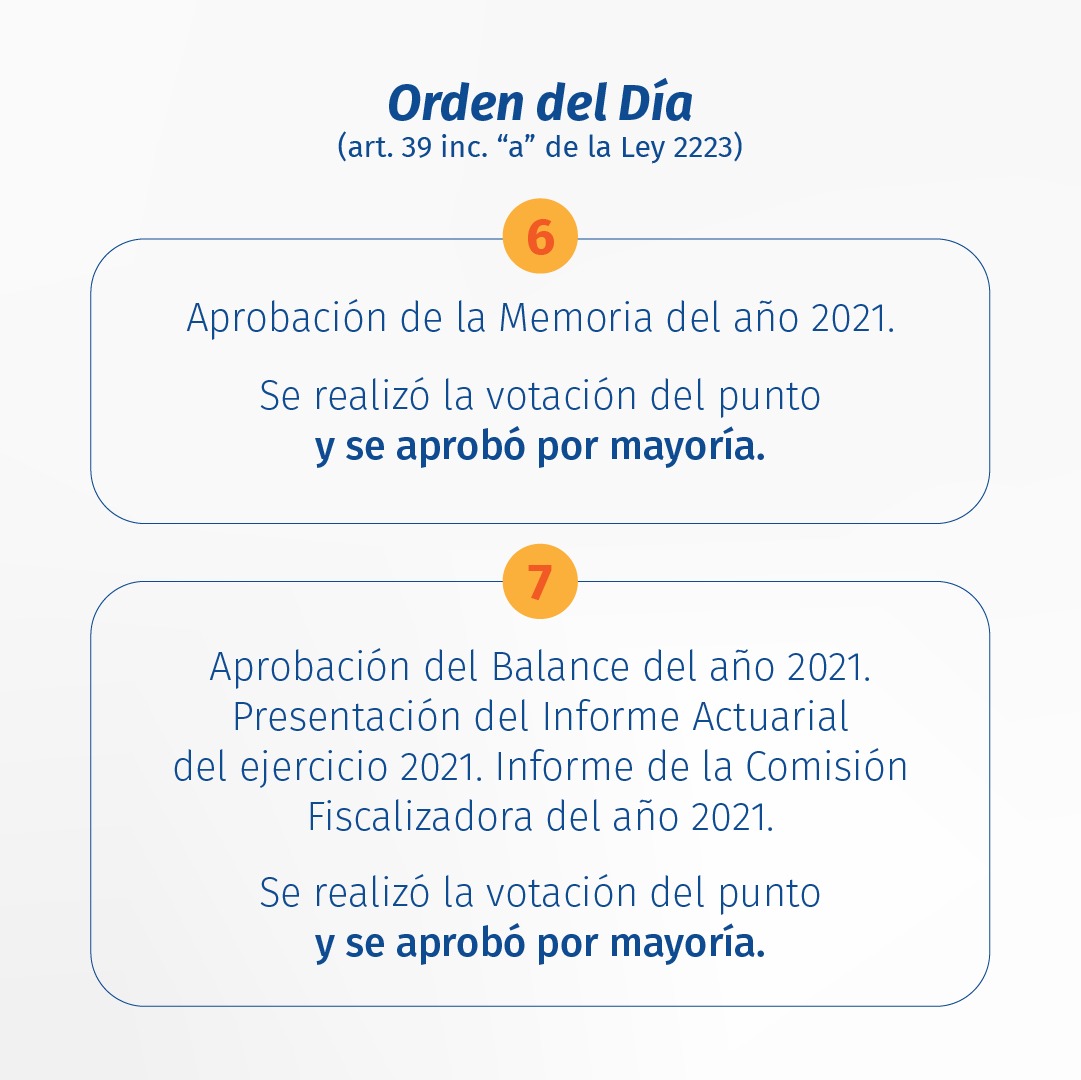 Orden del Día
(art. 39 inc. "a" de la Ley 2223)

6

Aprobación de la Memoria del año 2021.

Se realizó la votación del punto y se aprobó por mayoría.

7

Aprobación del Balance del año 2021. Presentación del Informe Actuarial del ejercicio 2021. Informe de la Comisión Fiscalizadora del año 2021.

Se realizó la votación del punto y se aprobó por mayoría.